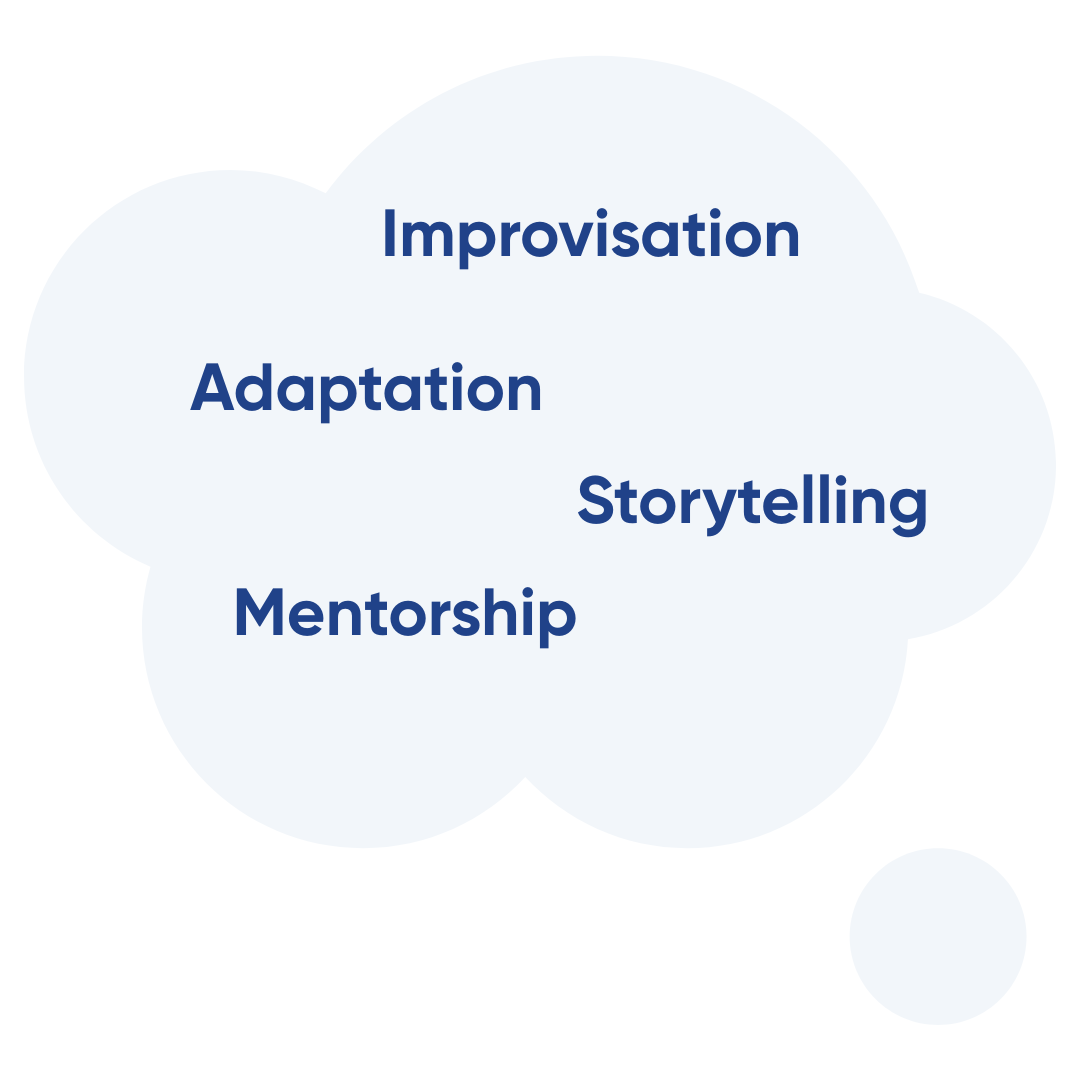 Improvisation

Adaptation

Storytelling

Mentorship